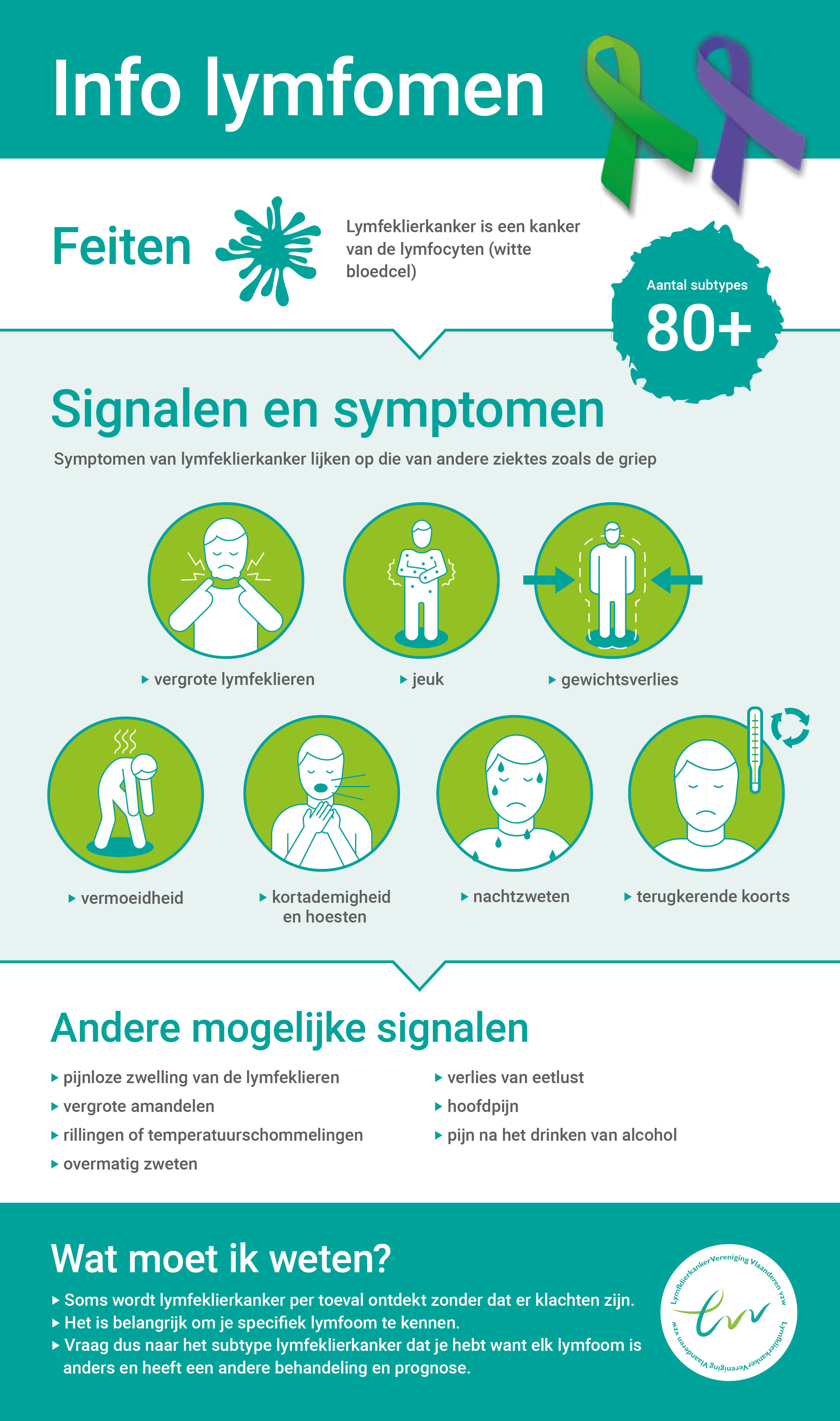 Info lymfomen

Feiten

Lymfeklierkanker is een kanker van de lymfocyten (witte bloedcel)

Aantal subtypes
80+

Signalen en symptomen

Symptomen van lymfeklierkanker lijken op die van andere ziektes zoals de griep

▸ vergrote lymfeklieren
▸ jeuk
▸ gewichtsverlies
▸ vermoeidheid
▸ kortademigheid en hoesten
▸ nachtzweten
▸ terugkerende koorts

Andere mogelijke signalen

▸ pijnloze zwelling van de lymfeklieren
▸ vergrote amandelen
▸ rillingen of temperatuurschommelingen
▸ overmatig zweten
▸ verlies van eetlust
▸ hoofdpijn
▸ pijn na het drinken van alcohol

Wat moet ik weten?

▸ Soms wordt lymfeklierkanker per toeval ontdekt zonder dat er klachten zijn.
▸ Het is belangrijk om je specifiek lymfoom te kennen.
▸ Vraag dus naar het subtype lymfeklierkanker dat je hebt want elk lymfoom is anders en heeft een andere behandeling en prognose.

LymfklierkankerVereniging Vlaanderen vzw
lvv
LymfklierkankerVereniging Vlaanderen vzw